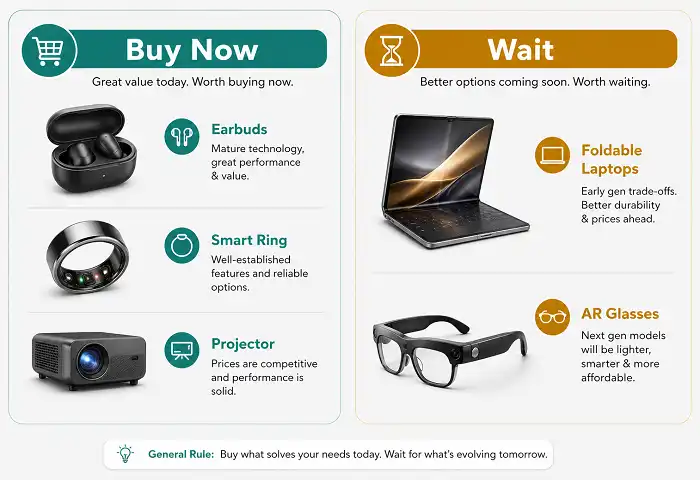 Buy Now

Great value today. Worth buying now.

Earbuds
Mature technology, great performance & value.

Smart Ring
Well-established features and reliable options.

Projector
Prices are competitive and performance is solid.

Wait

Better options coming soon. Worth waiting.

Foldable Laptops
Early gen trade-offs. Better durability & prices ahead.

AR Glasses
Next gen models will be lighter, smarter & more affordable.

General Rule: Buy what solves your needs today. Wait for what's evolving tomorrow.